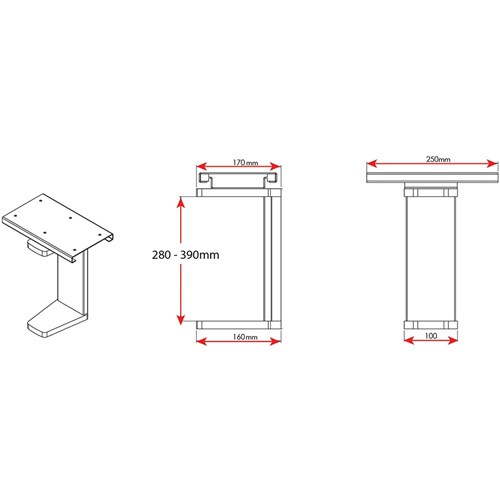 170mm

280 - 390mm

160mm

250mm

100